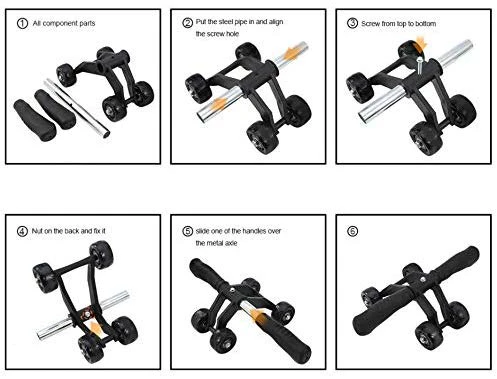 ① All component parts

② Put the steel pipe in and align the screw hole

③ Screw from top to bottom

④ Nut on the back and fix it

⑤ slide one of the handles over the metal axle

⑥