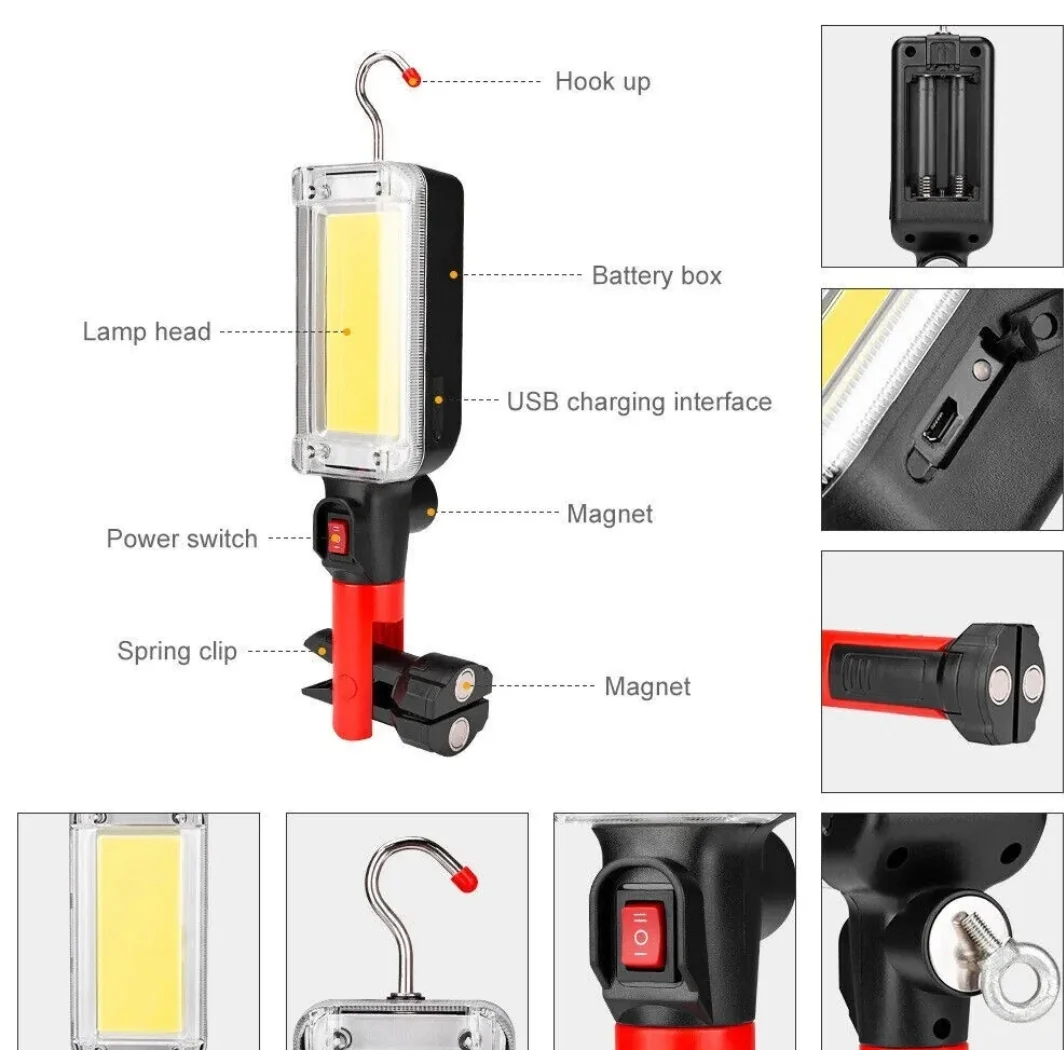 Hook up

Battery box

Lamp head

USB charging interface

Magnet

Power switch

Spring clip

Magnet