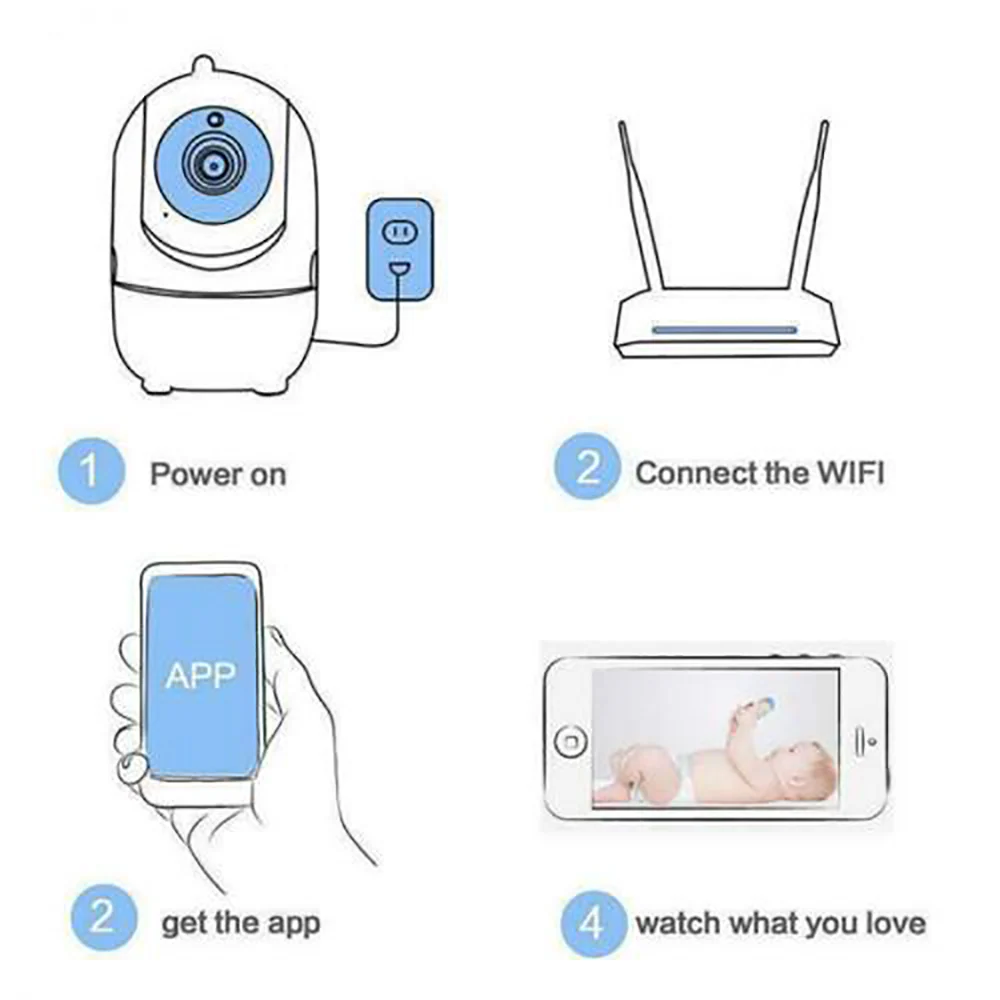 1 Power on

2 Connect the WIFI

APP

2 get the app

4 watch what you love